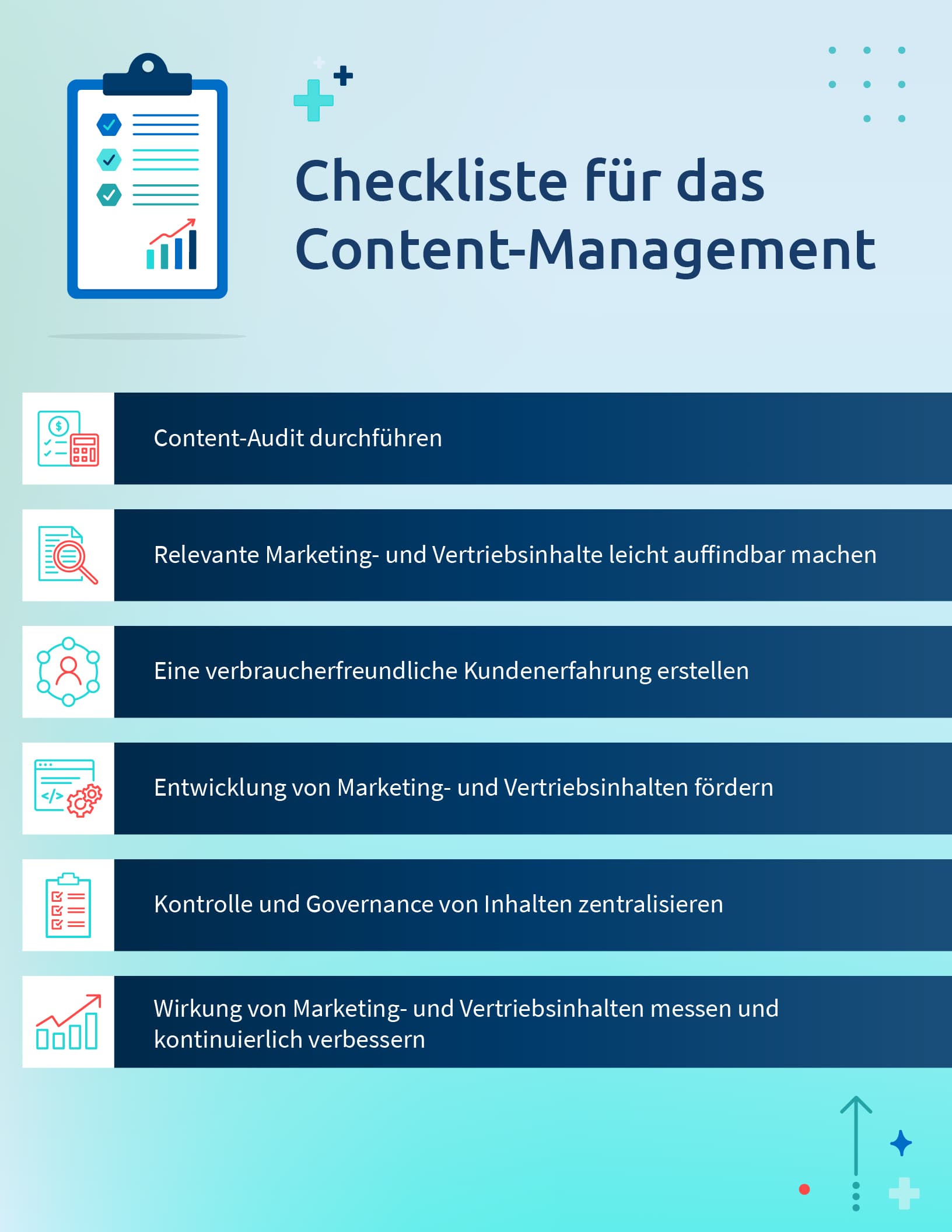 Checkliste für das Content-Management

Content-Audit durchführen

Relevante Marketing- und Vertriebsinhalte leicht auffindbar machen

Eine verbraucherfreundliche Kundenerfahrung erstellen

Entwicklung von Marketing- und Vertriebsinhalten fördern

Kontrolle und Governance von Inhalten zentralisieren

Wirkung von Marketing- und Vertriebsinhalten messen und kontinuierlich verbessern